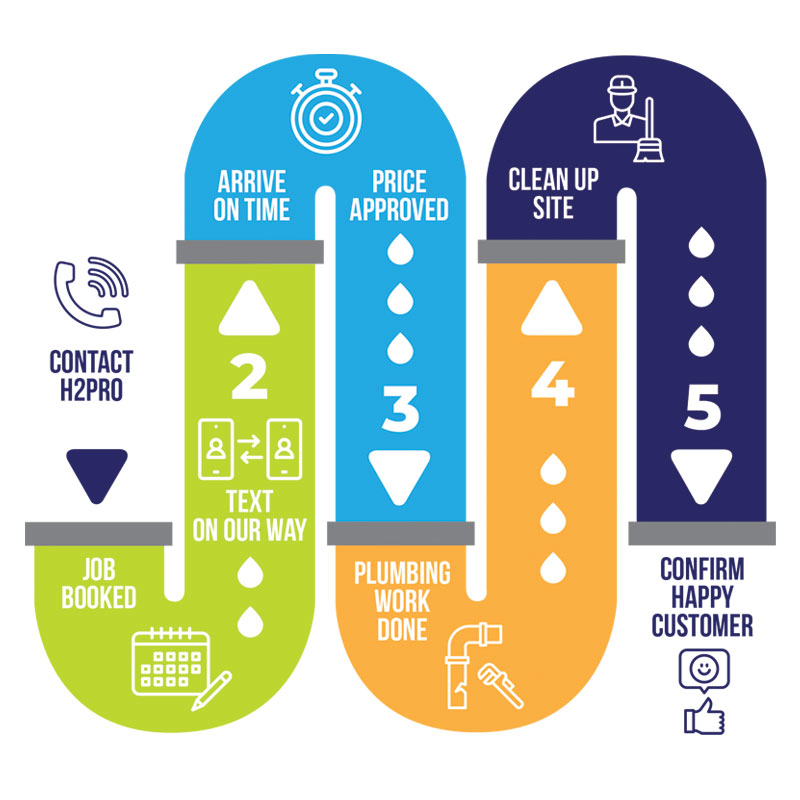 CONTACT H2PRO

JOB BOOKED

2

TEXT ON OUR WAY

ARRIVE ON TIME

PRICE APPROVED

3

PLUMBING WORK DONE

4

CLEAN UP SITE

5

CONFIRM HAPPY CUSTOMER